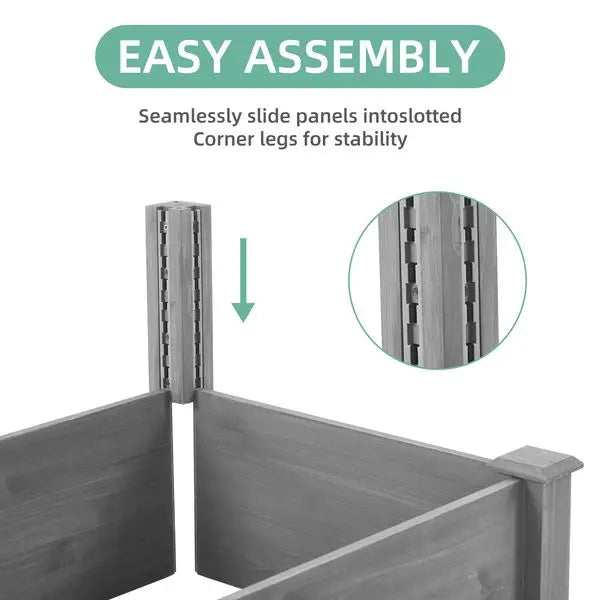 EASY ASSEMBLY

Seamlessly slide panels intoslotted
Corner legs for stability