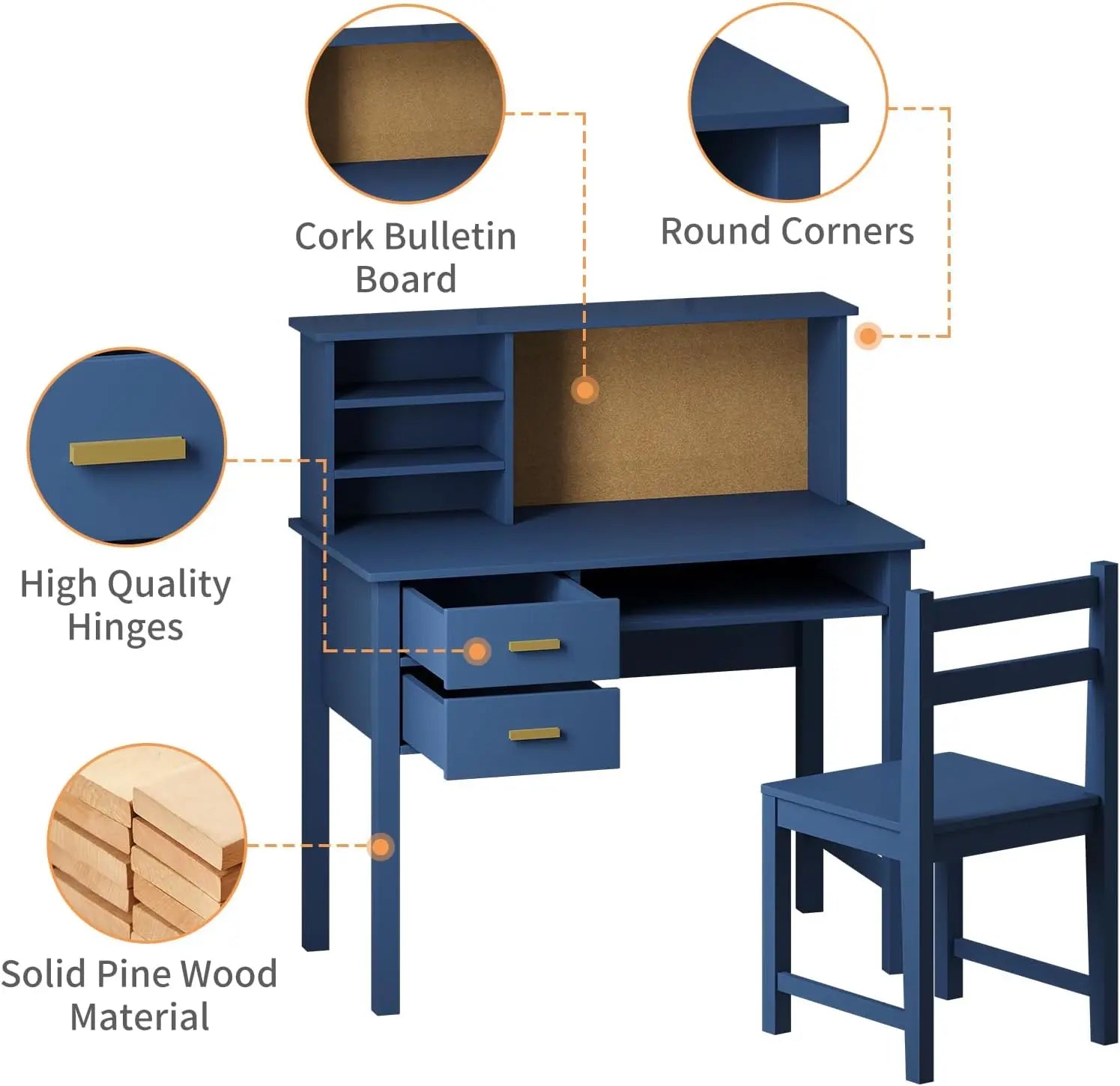 Cork Bulletin Board

Round Corners

High Quality Hinges

Solid Pine Wood Material