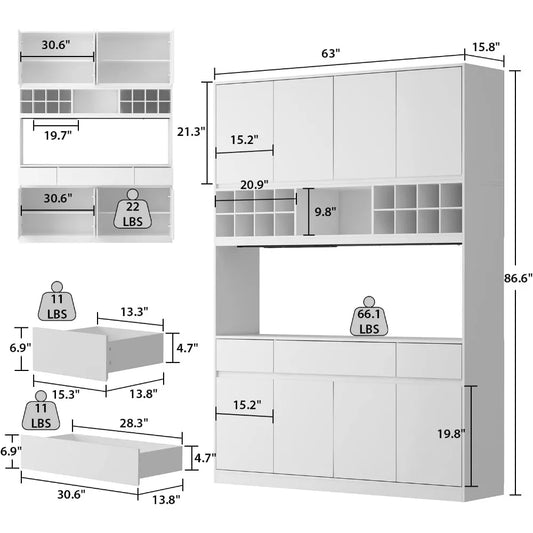 30.6"

19.7"

30.6"

22 LBS

11 LBS

13.3"

6.9"

4.7"

15.3"

13.8"

11 LBS

28.3"

6.9"

4.7"

30.6"

13.8"

63"

15.8"

21.3"

15.2"

20.9"

9.8"

86.6"

66.1 LBS

15.2"

19.8"