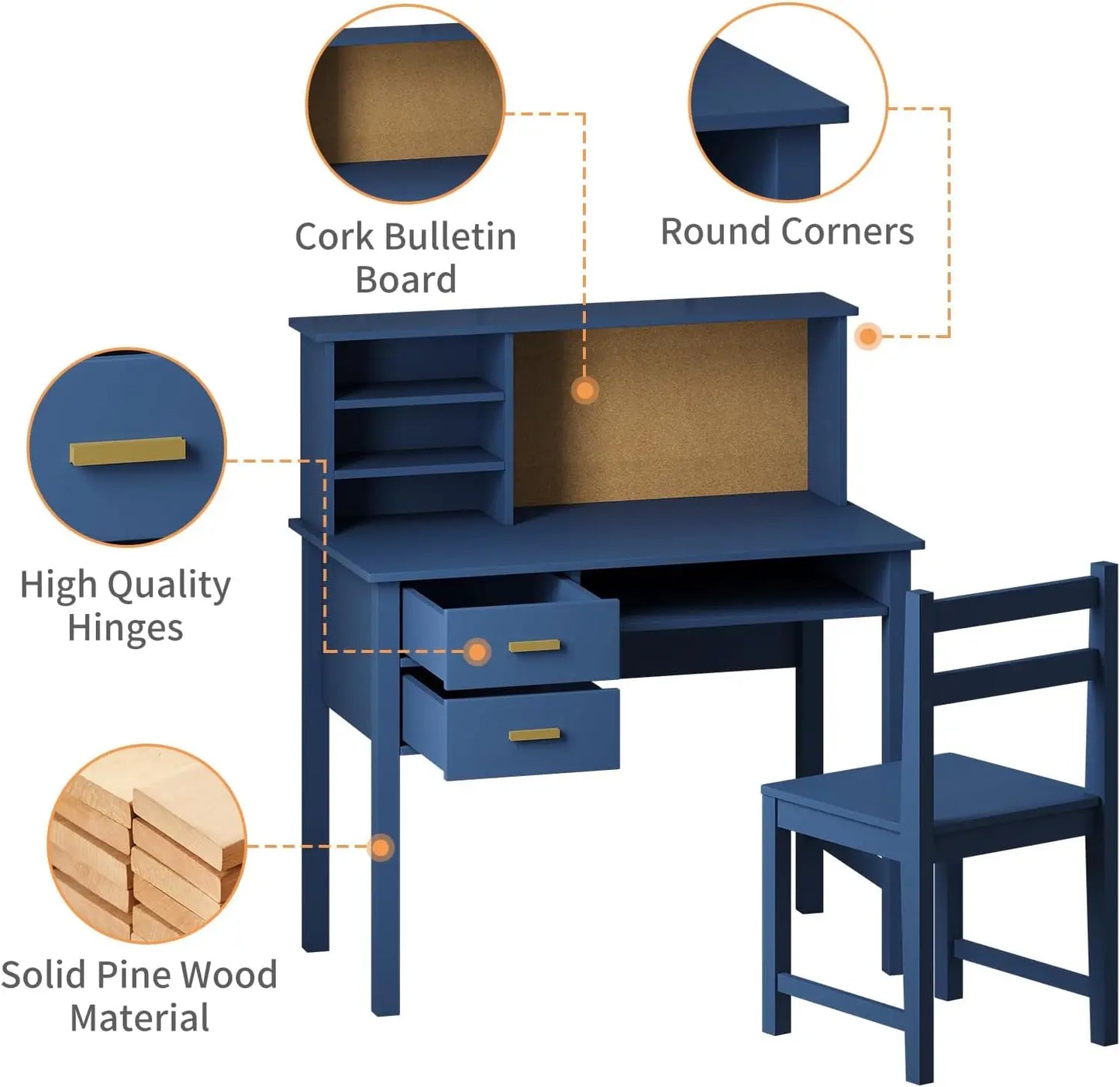 Cork Bulletin Board

Round Corners

High Quality Hinges

Solid Pine Wood Material